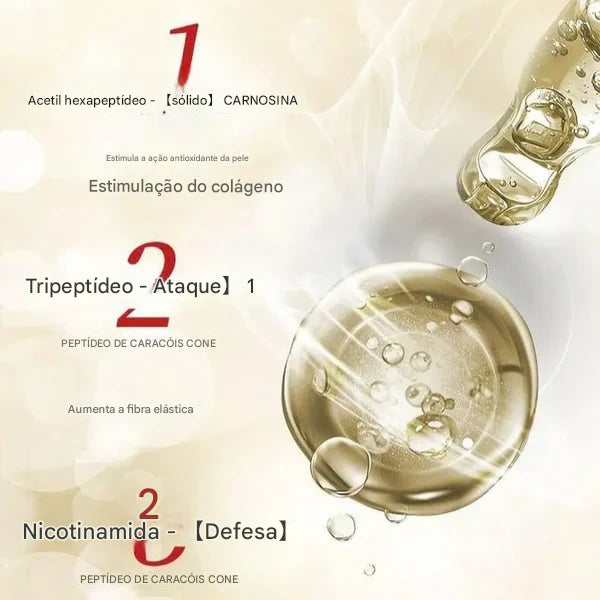 1

Acetil hexapeptídeo - 【sólido】 CARNOSINA

Estimula a ação antioxidante da pele

Estimulação do colágeno

2

Tripeptídeo - Ataque】 1

PEPTÍDEO DE CARACÓIS CONE

Aumenta a fibra elástica

2

Nicotinamida - 【Defesa】

PEPTÍDEO DE CARACÓIS CONE