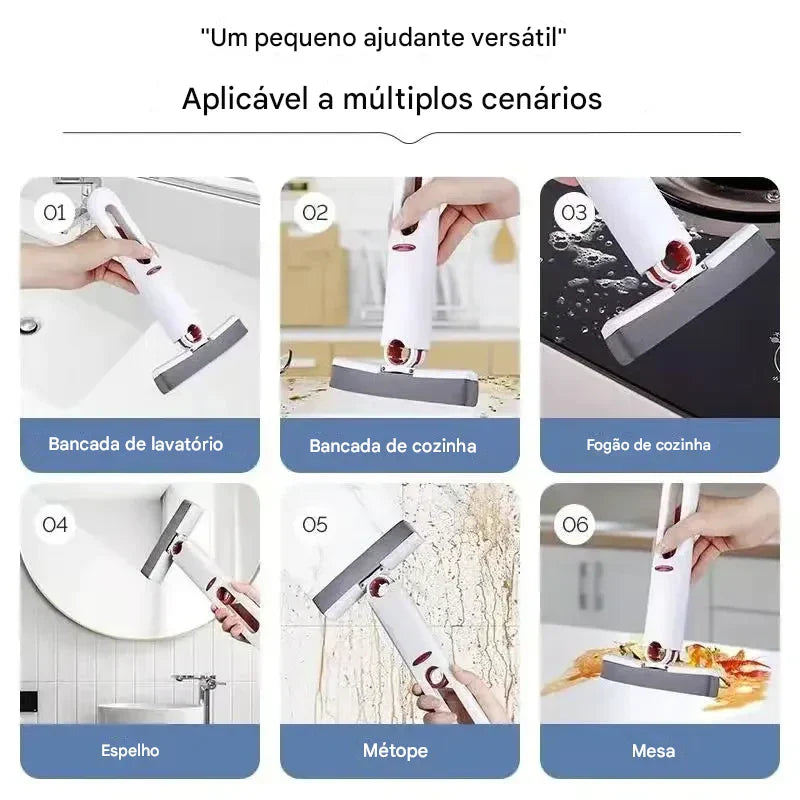 "Um pequeno ajudante versátil"

Aplicável a múltiplos cenários

01

Bancada de lavatório

02

Bancada de cozinha

03

Fogão de cozinha

04

Espelho

05

Métope

06

Mesa