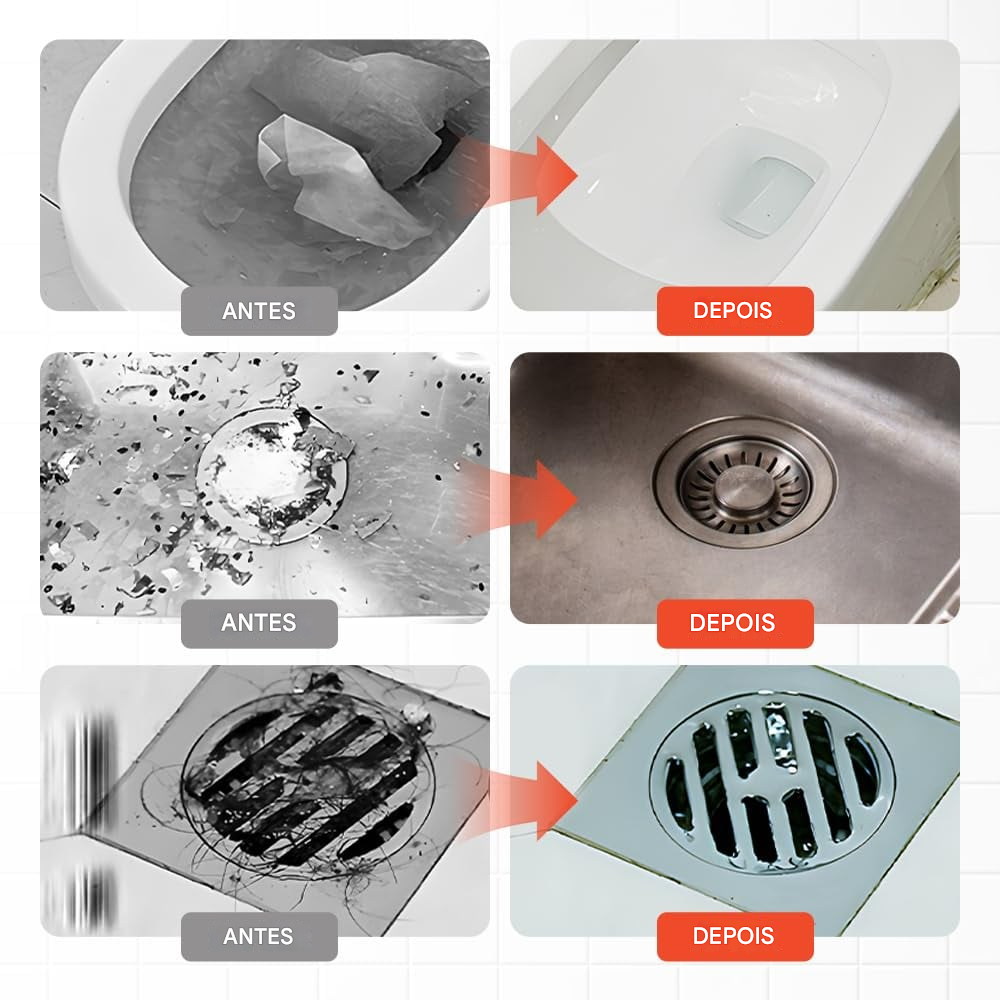 ANTES

DEPOIS

ANTES

DEPOIS

ANTES

DEPOIS